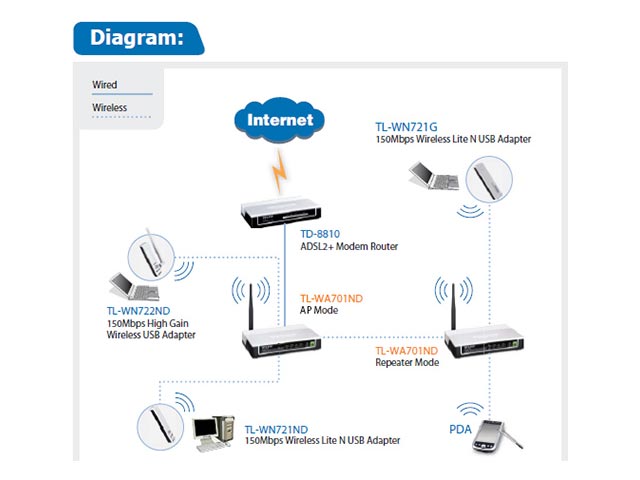 Diagram:

Wired
Wireless

Internet

TL-WN721G
150Mbps Wireless Lite N USB Adapter

TD-8810
ADSL2+ Modem Router

TL-WN722ND
150Mbps High Gain Wireless USB Adapter

TL-WA701ND
AP Mode

TL-WA701ND
Repeater Mode

TL-WN721ND
150Mbps Wireless Lite N USB Adapter

PDA