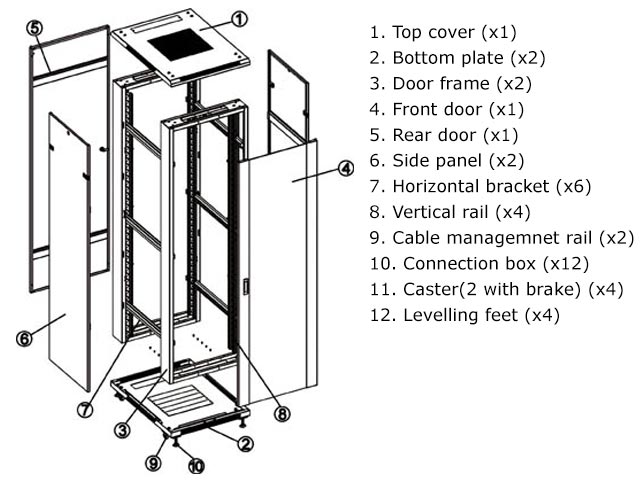 5
1
4
6
7
3
8
2
9
10

1. Top cover (x1)
2. Bottom plate (x2)
3. Door frame (x2)
4. Front door (x1)
5. Rear door (x1)
6. Side panel (x2)
7. Horizontal bracket (x6)
8. Vertical rail (x4)
9. Cable managemnet rail (x2)
10. Connection box (x12)
11. Caster(2 with brake) (x4)
12. Levelling feet (x4)