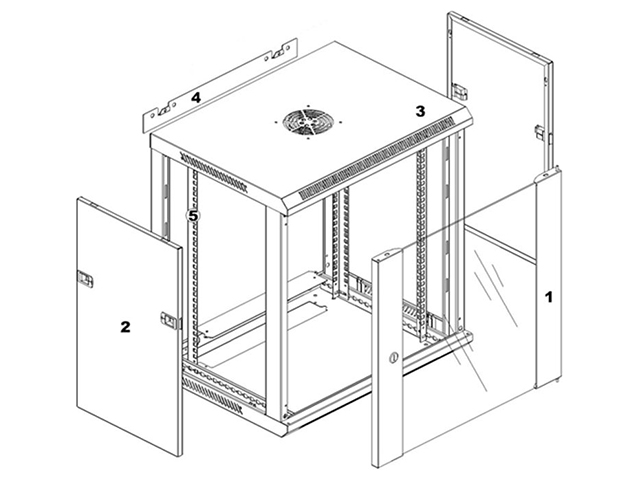 4
3
5
2
1